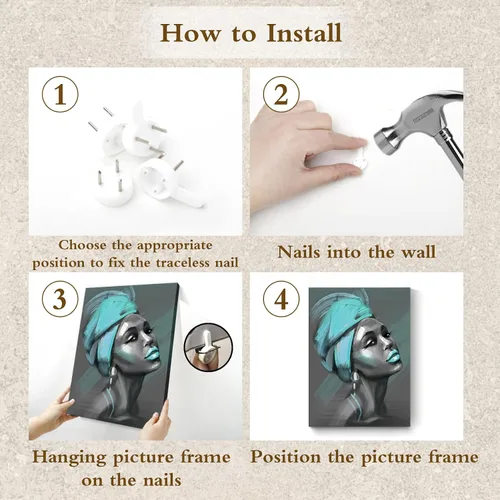 How to Install

1

Choose the appropriate position to fix the traceless nail

2

Nails into the wall

3

Hanging picture frame on the nails

4

Position the picture frame