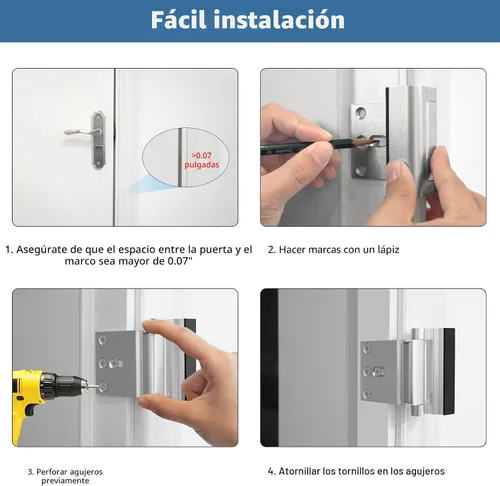 Fácil instalación

>0.07 pulgadas

1. Asegúrate de que el espacio entre la puerta y el marco sea mayor de 0.07"

2. Hacer marcas con un lápiz

3. Perforar agujeros previamente

4. Atornillar los tornillos en los agujeros