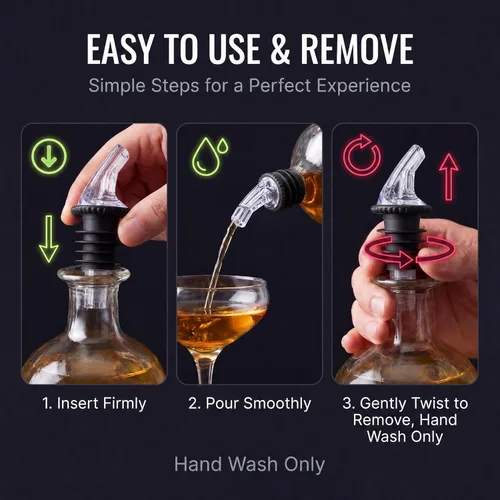 EASY TO USE & REMOVE
Simple Steps for a Perfect Experience

1. Insert Firmly

2. Pour Smoothly

3. Gently Twist to Remove, Hand Wash Only

Hand Wash Only