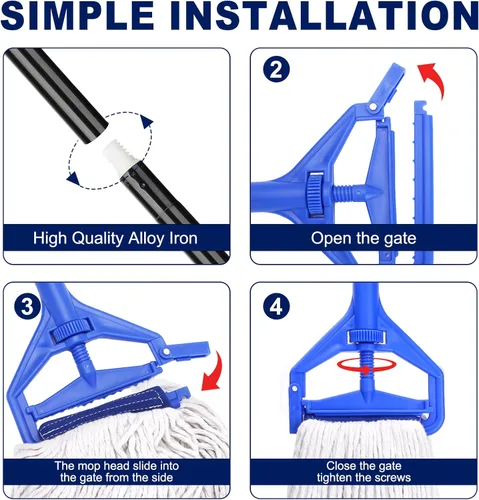 SIMPLE INSTALLATION

High Quality Alloy Iron

2

Open the gate

3

The mop head slide into the gate from the side

4

Close the gate tighten the screws