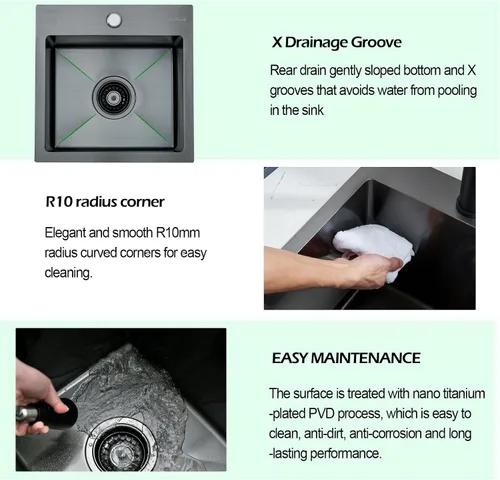 X Drainage Groove

Rear drain gently sloped bottom and X grooves that avoids water from pooling in the sink

R10 radius corner

Elegant and smooth R10mm radius curved corners for easy cleaning.

EASY MAINTENANCE

The surface is treated with nano titanium -plated PVD process, which is easy to clean, anti-dirt, anti-corrosion and long -lasting performance.