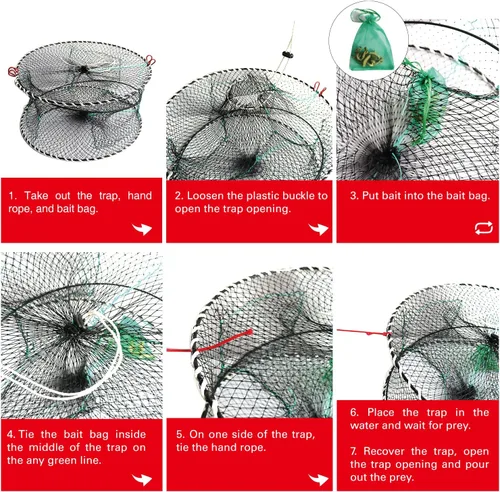 1. Take out the trap, hand rope, and bait bag.

2. Loosen the plastic buckle to open the trap opening.

3. Put bait into the bait bag.

4. Tie the bait bag inside the middle of the trap on the any green line.

5. On one side of the trap, tie the hand rope.

6. Place the trap in the water and wait for prey.

7. Recover the trap, open the trap opening and pour out the prey.