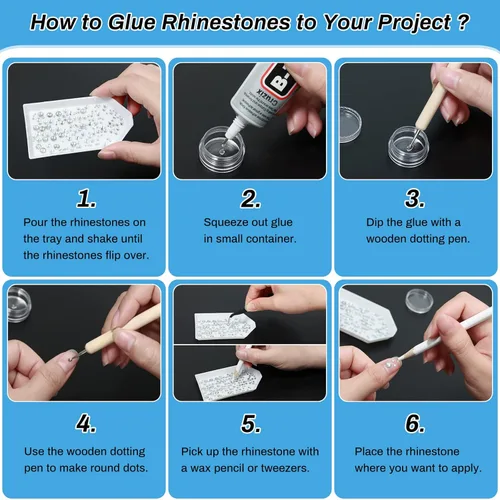 How to Glue Rhinestones to Your Project ?

B-

Cruzix

1.

Pour the rhinestones on the tray and shake until the rhinestones flip over.

2.

Squeeze out glue in small container.

3.

Dip the glue with a wooden dotting pen.

4.

Use the wooden dotting pen to make round dots.

5.

Pick up the rhinestone with a wax pencil or tweezers.

6.

Place the rhinestone where you want to apply.