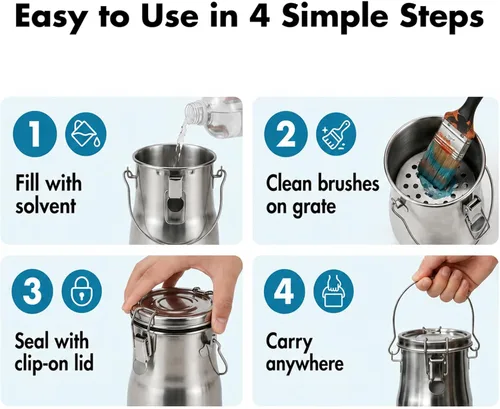 Easy to Use in 4 Simple Steps

1

Fill with solvent

2

Clean brushes on grate

3

Seal with clip-on lid

4

Carry anywhere