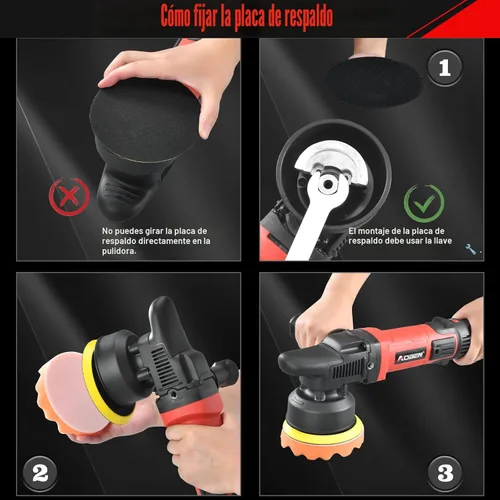 Cómo fijar la placa de respaldo

No puedes girar la placa de respaldo directamente en la pulidora.

1

El montaje de la placa de respaldo debe usar la llave

2

AOBEN

3