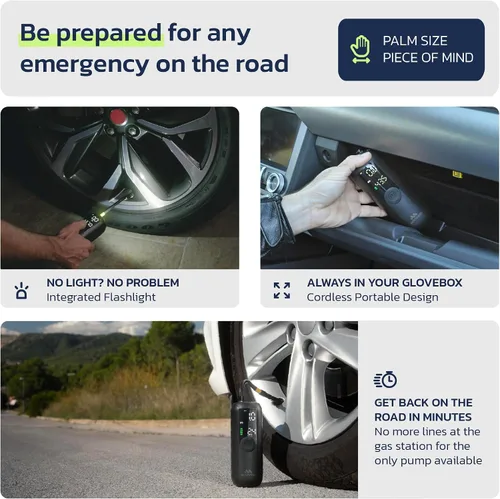 Be prepared for any emergency on the road

PALM SIZE
PIECE OF MIND

NO LIGHT? NO PROBLEM
Integrated Flashlight

ALWAYS IN YOUR GLOVEBOX
Cordless Portable Design

GET BACK ON THE ROAD IN MINUTES
No more lines at the gas station for the only pump available