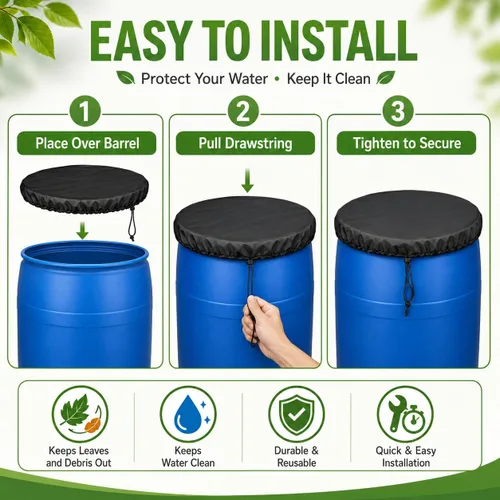 EASY TO INSTALL

Protect Your Water • Keep It Clean

1
Place Over Barrel

2
Pull Drawstring

3
Tighten to Secure

Keeps Leaves and Debris Out

Keeps Water Clean

Durable & Reusable

Quick & Easy Installation