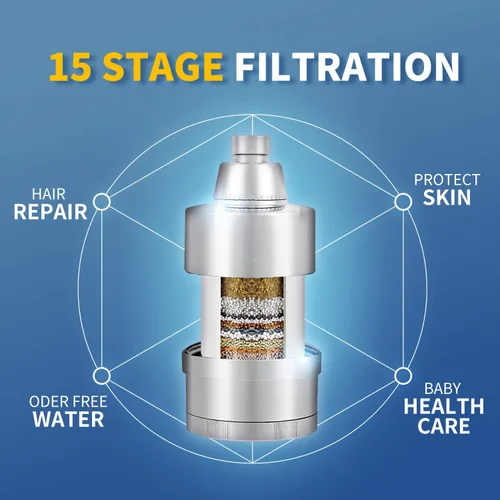 15 STAGE FILTRATION

HAIR
REPAIR

PROTECT
SKIN

ODER FREE
WATER

BABY
HEALTH
CARE