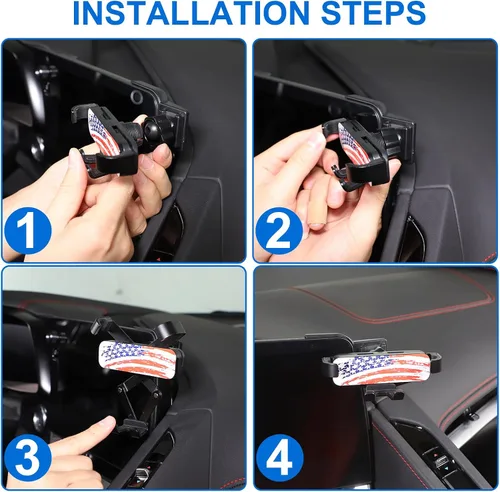 INSTALLATION STEPS

1

2

3

4