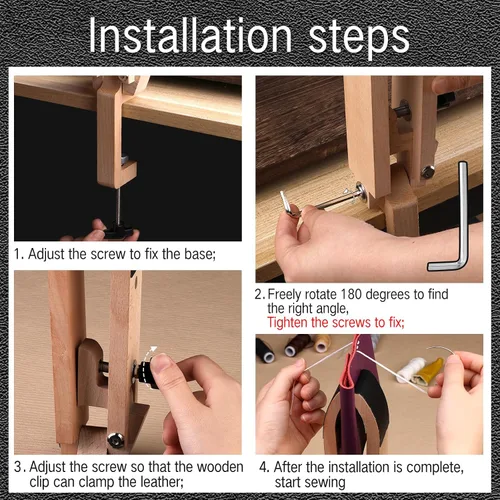 Installation steps

1. Adjust the screw to fix the base;

2. Freely rotate 180 degrees to find the right angle,
Tighten the screws to fix;

3. Adjust the screw so that the wooden clip can clamp the leather;

4. After the installation is complete, start sewing