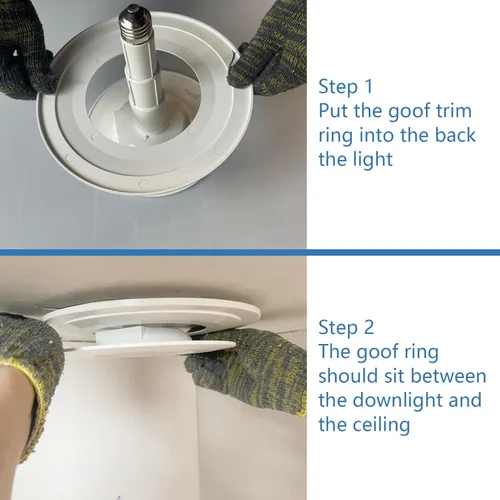 Step 1
Put the goof trim ring into the back the light

Step 2
The goof ring should sit between the downlight and the ceiling