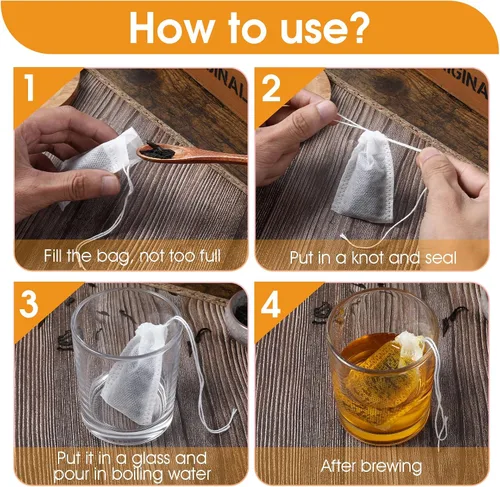 How to use?

1

Fill the bag, not too full

2

Put in a knot and seal

3

Put it in a glass and pour in boiling water

4

After brewing