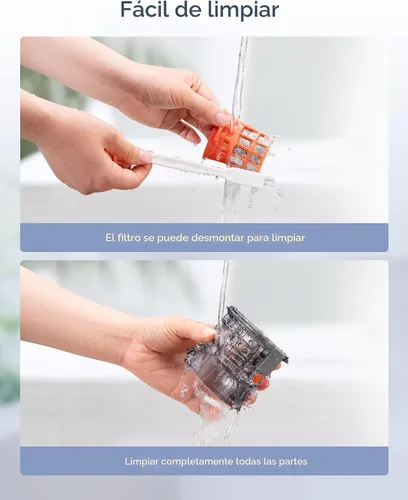 Fácil de limpiar

El filtro se puede desmontar para limpiar

Limpiar completamente todas las partes