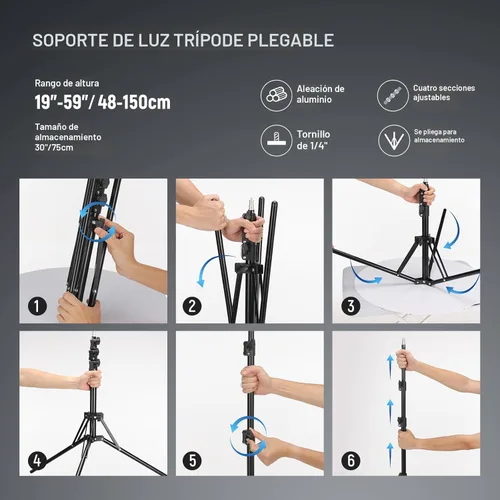 SOPORTE DE LUZ TRÍPODE PLEGABLE

Rango de altura
19"-59"/ 48-150cm

Tamaño de almacenamiento 30"/75cm

Aleación de aluminio

Cuatro secciones ajustables

Tornillo de 1/4"

Se pliega para almacenamiento

1

2

3

4

5

6