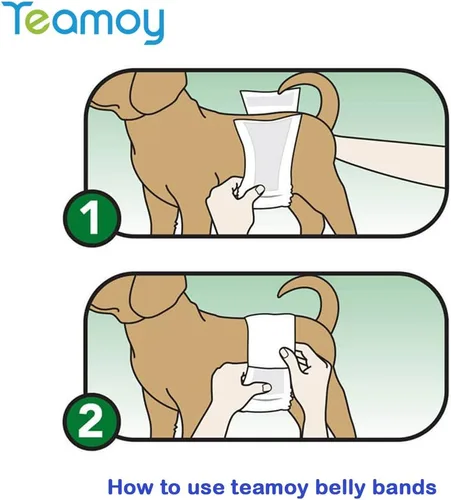 Teamoy

1

2

How to use teamoy belly bands