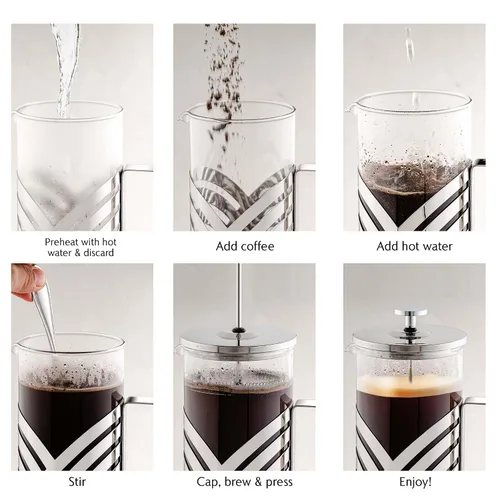 Preheat with hot water & discard

Add coffee

Add hot water

Stir

Cap, brew & press

Enjoy!